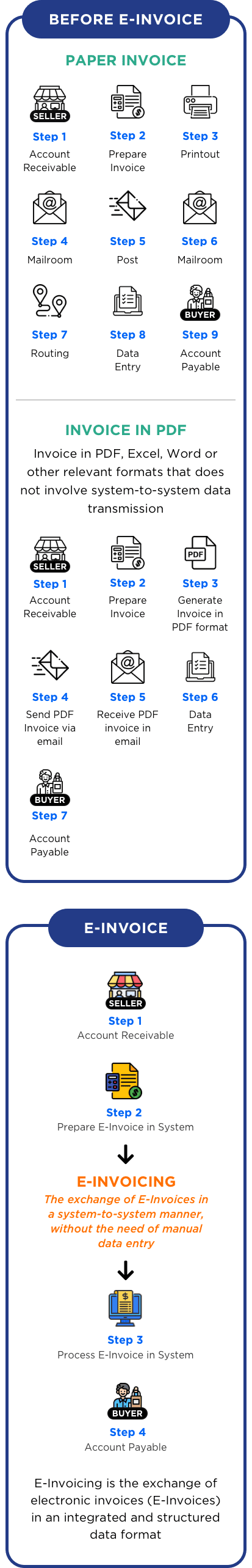 BEFORE E-INVOICE

PAPER INVOICE

SELLER
Step 1
Account Receivable

Step 2
Prepare Invoice

Step 3
Printout

Step 4
Mailroom

Step 5
Post

Step 6
Mailroom

Step 7
Routing

Step 8
Data Entry

BUYER
Step 9
Account Payable

INVOICE IN PDF

Invoice in PDF, Excel, Word or other relevant formats that does not involve system-to-system data transmission

SELLER
Step 1
Account Receivable

Step 2
Prepare Invoice

PDF
Step 3
Generate Invoice in PDF format

Step 4
Send PDF Invoice via email

Step 5
Receive PDF invoice in email

Step 6
Data Entry

BUYER
Step 7
Account Payable

E-INVOICE

SELLER
Step 1
Account Receivable

Step 2
Prepare E-Invoice in System

E-INVOICING
The exchange of E-Invoices in a system-to-system manner, without the need of manual data entry

Step 3
Process E-Invoice in System

BUYER
Step 4
Account Payable

E-Invoicing is the exchange of electronic invoices (E-Invoices) in an integrated and structured data format